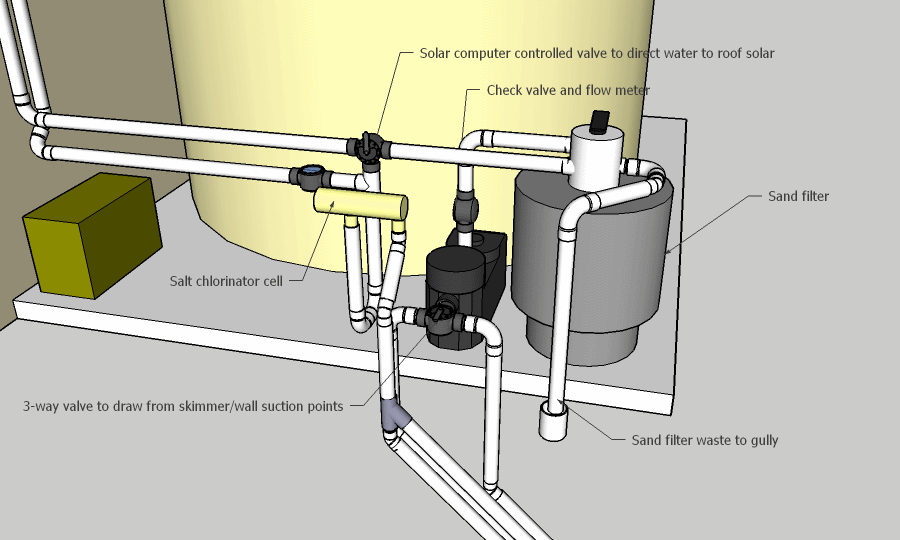 Solar computer controlled valve to direct water to roof solar

Check valve and flow meter

Sand filter

Salt chlorinator cell

3-way valve to draw from skimmer/wall suction points

Sand filter waste to gully